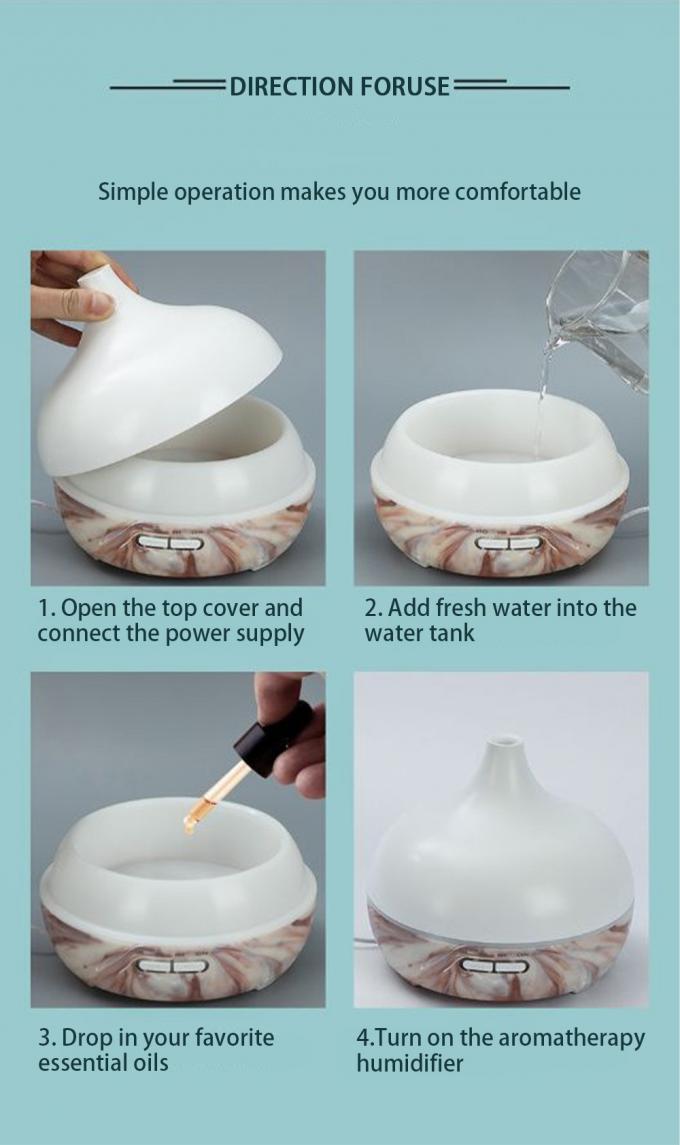 DIRECTION FORUSE

Simple operation makes you more comfortable

1. Open the top cover and connect the power supply

2. Add fresh water into the water tank

3. Drop in your favorite essential oils

4.Turn on the aromatherapy humidifier