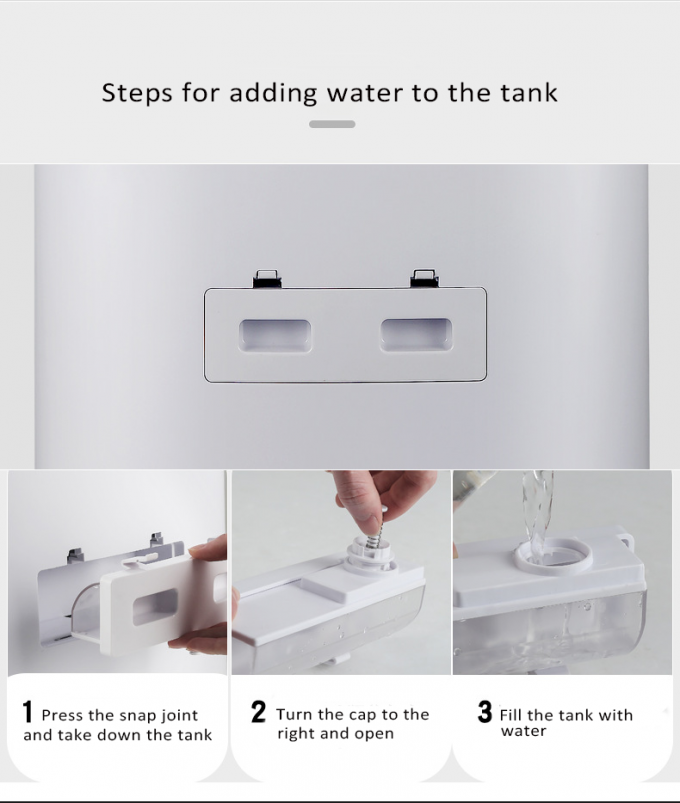 Steps for adding water to the tank

1 Press the snap joint and take down the tank

2 Turn the cap to the right and open

3 Fill the tank with water